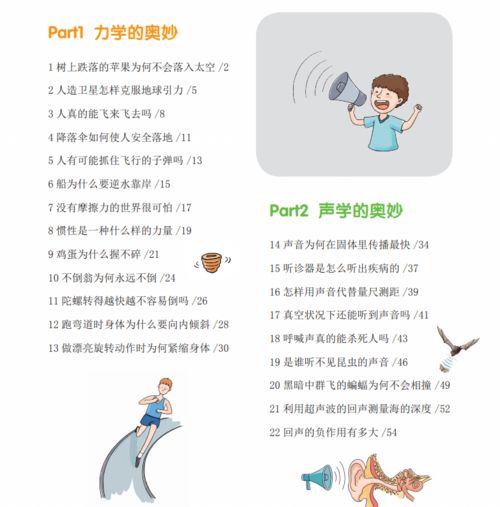 Part1 力学的奥妙

1 树上跌落的苹果为何不会落入太空 /2

2 人造卫星怎样克服地球引力 /5

3 人真的能飞来飞去吗 /8

4 降落伞如何使人安全落地 /11

5 人有可能抓住飞行的子弹吗 /13

6 船为什么要逆水靠岸 /15

7 没有摩擦力的世界很可怕 /17

8 惯性是一种什么样的力量 /19

9 鸡蛋为什么握不碎 /21

10 不倒翁为何永远不倒 /24

11 陀螺转得越快越不容易倒吗 /26

12 跑弯道时身体为什么要向内倾斜 /28

13 做漂亮旋转动作时为何紧缩身体 /30

Part2 声学的奥妙

14 声音为何在固体里传播最快 /34

15 听诊器是怎么听出疾病的 /37

16 怎样用声音代替量尺测距 /39

17 真空状况下还能听到声音吗 /41

18 呼喊声真的能杀死人吗 /43

19 是谁听不见昆虫的声音 /46

20 黑暗中群飞的蝙蝠为何不会相撞 /49

21 利用超声波的回声测量海的深度 /52

22 回声的负作用有多大 /54